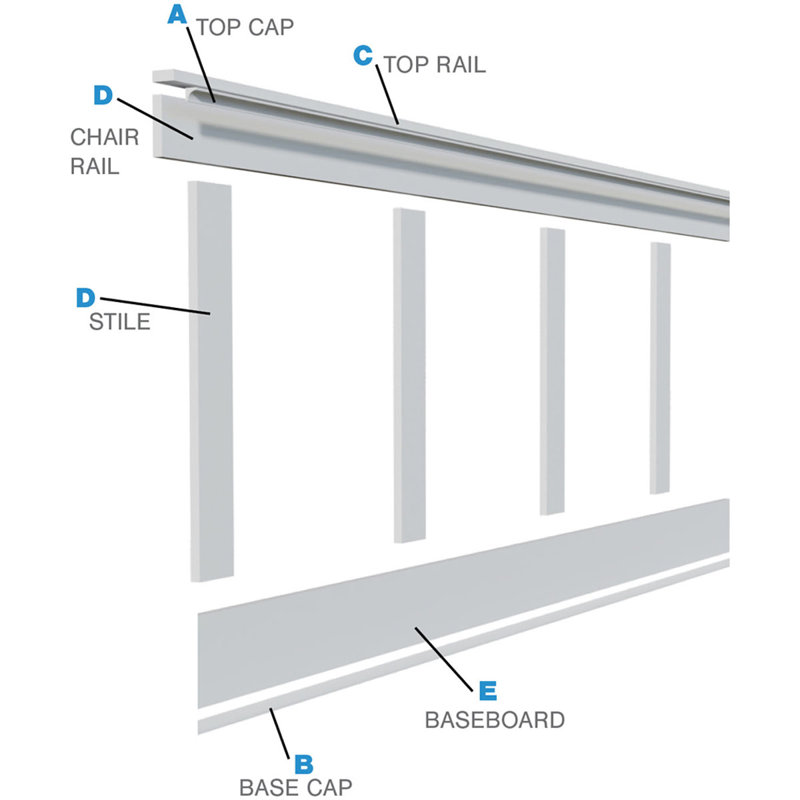 A TOP CAP

C TOP RAIL

D CHAIR RAIL

D STILE

E BASEBOARD

B BASE CAP