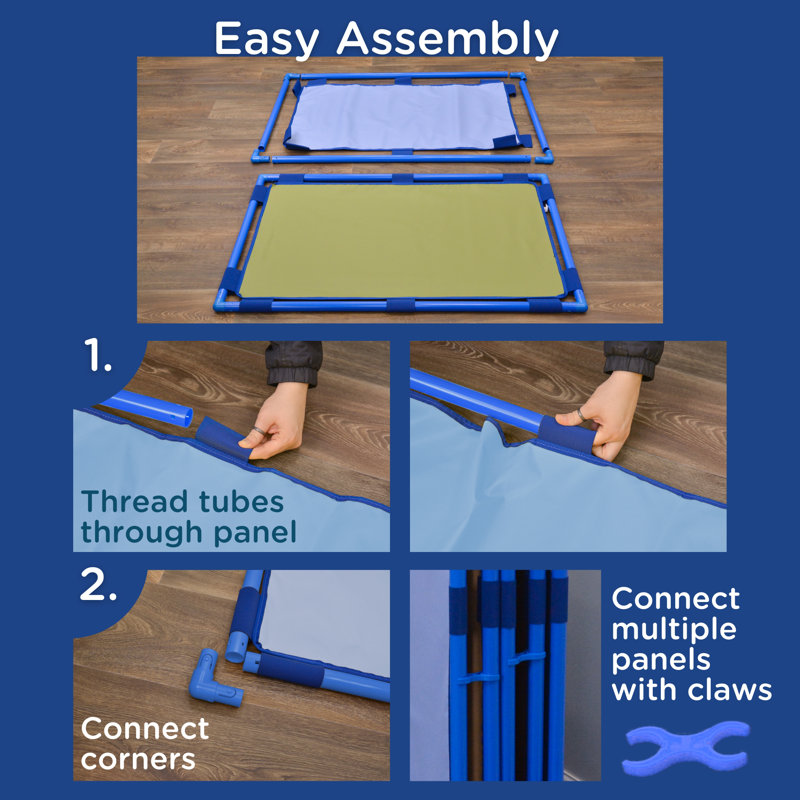 Easy Assembly

1.

Thread tubes through panel

2.

Connect corners

Connect multiple panels with claws