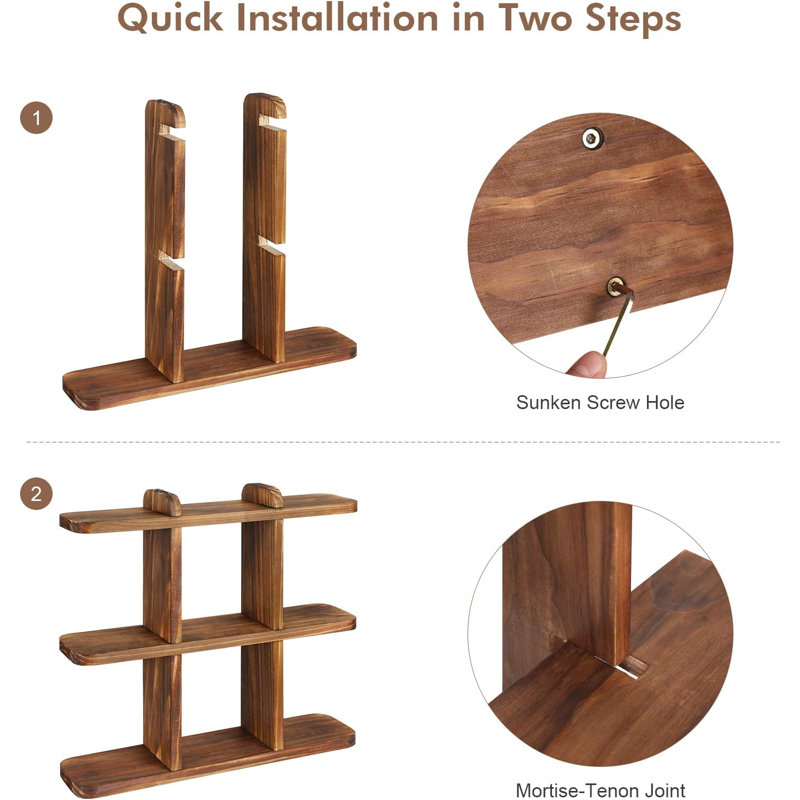 Quick Installation in Two Steps

1

Sunken Screw Hole

2

Mortise-Tenon Joint