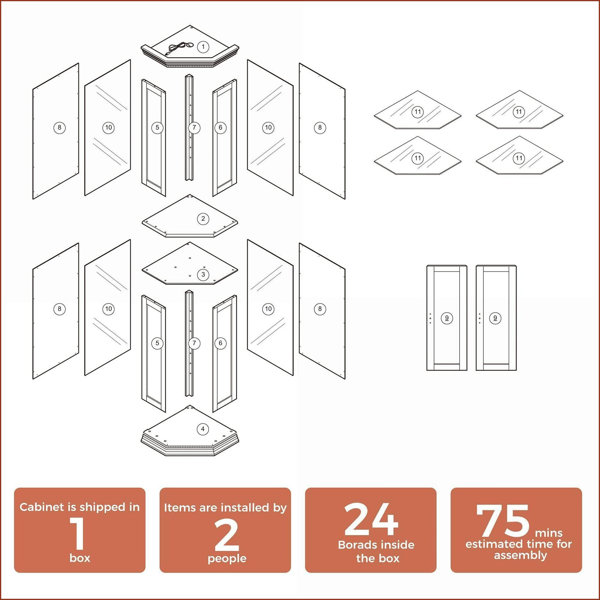 1

8 10 5 7 6 10 8

11 11
11 11

2

3

8 10 5 7 6 10 8

9 9

4

Cabinet is shipped in
1
box

Items are installed by
2
people

24
Borads inside
the box

75 mins
estimated time for
assembly