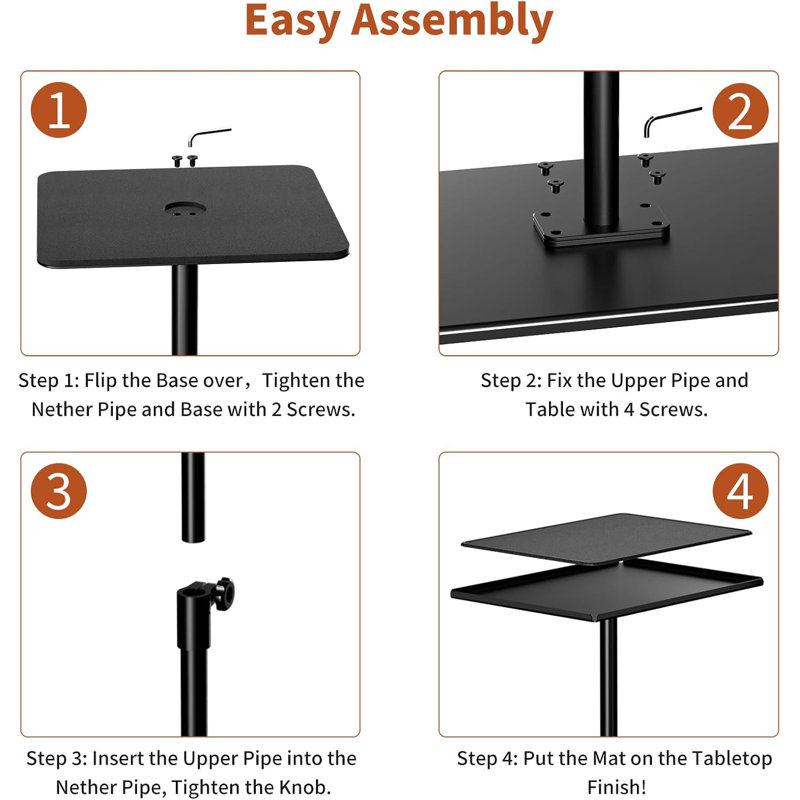 Easy Assembly

1

Step 1: Flip the Base over，Tighten the Nether Pipe and Base with 2 Screws.

2

Step 2: Fix the Upper Pipe and Table with 4 Screws.

3

Step 3: Insert the Upper Pipe into the Nether Pipe, Tighten the Knob.

4

Step 4: Put the Mat on the Tabletop Finish!