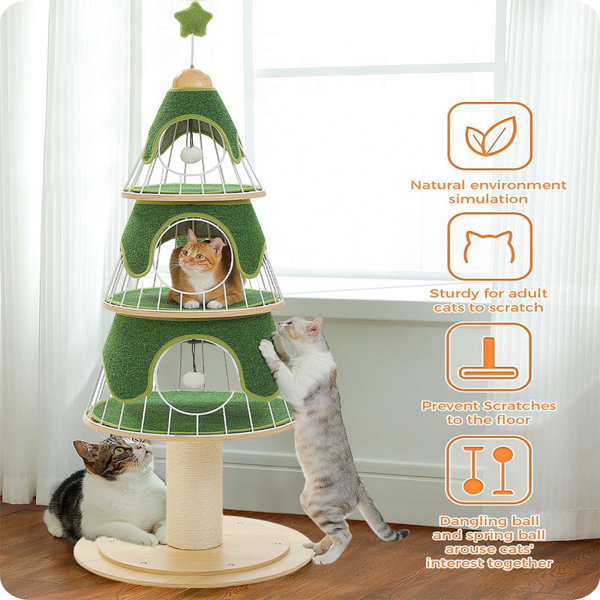 Natural environment simulation

Sturdy for adult cats to scratch

Prevent Scratches to the floor

Dangling ball and spring ball arouse cats' interest together