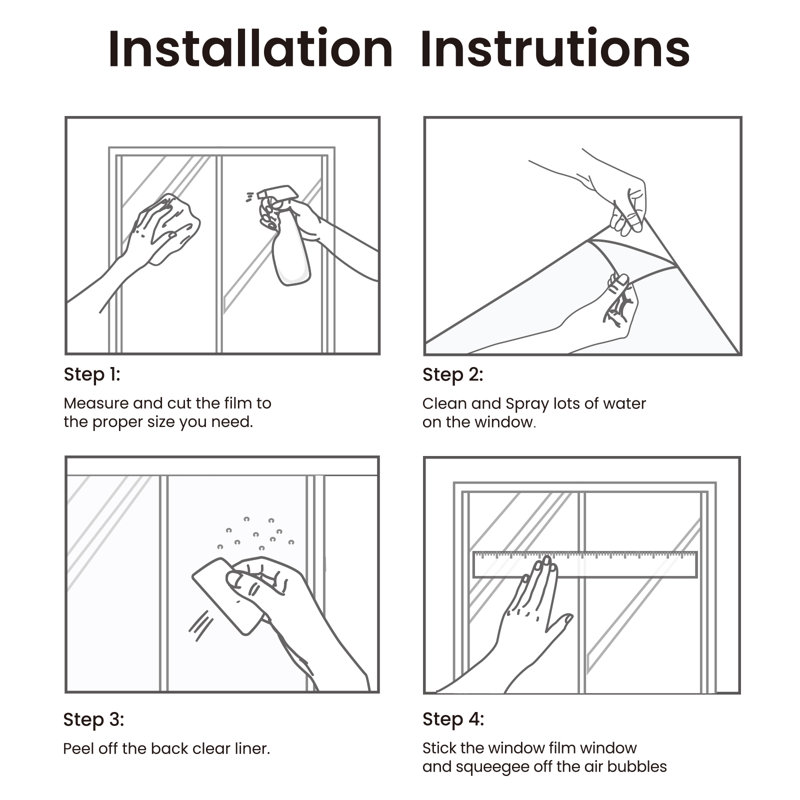 Installation Instrutions

Step 1:

Measure and cut the film to the proper size you need.

Step 2:

Clean and Spray lots of water on the window.

Step 3:

Peel off the back clear liner.

Step 4:

Stick the window film window and squeegee off the air bubbles