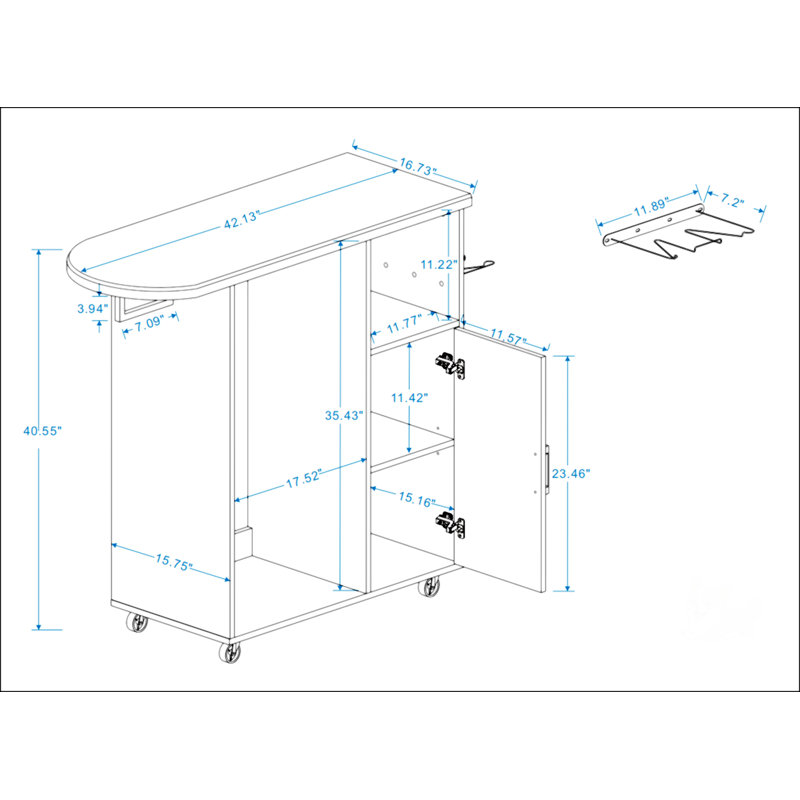 16.73"
42.13"
11.89"
7.2"
11.22"
3.94"
7.09"
11.77"
11.57"
40.55"
35.43"
11.42"
23.46"
17.52"
15.16"
15.75"