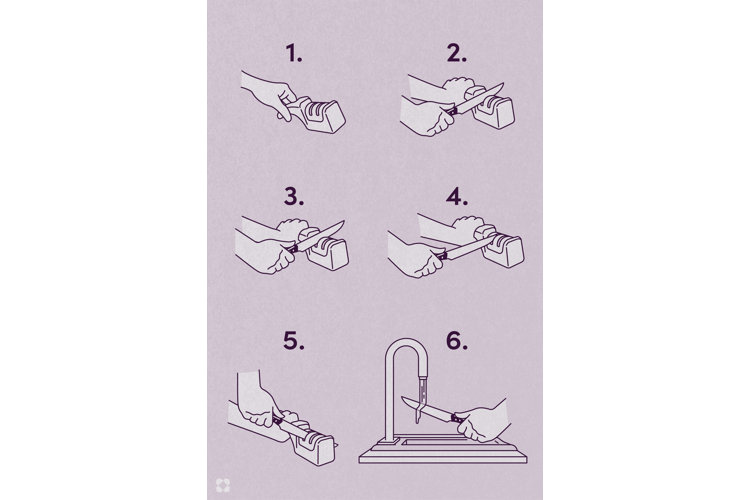 1.

2.

3.

4.

5.

6.