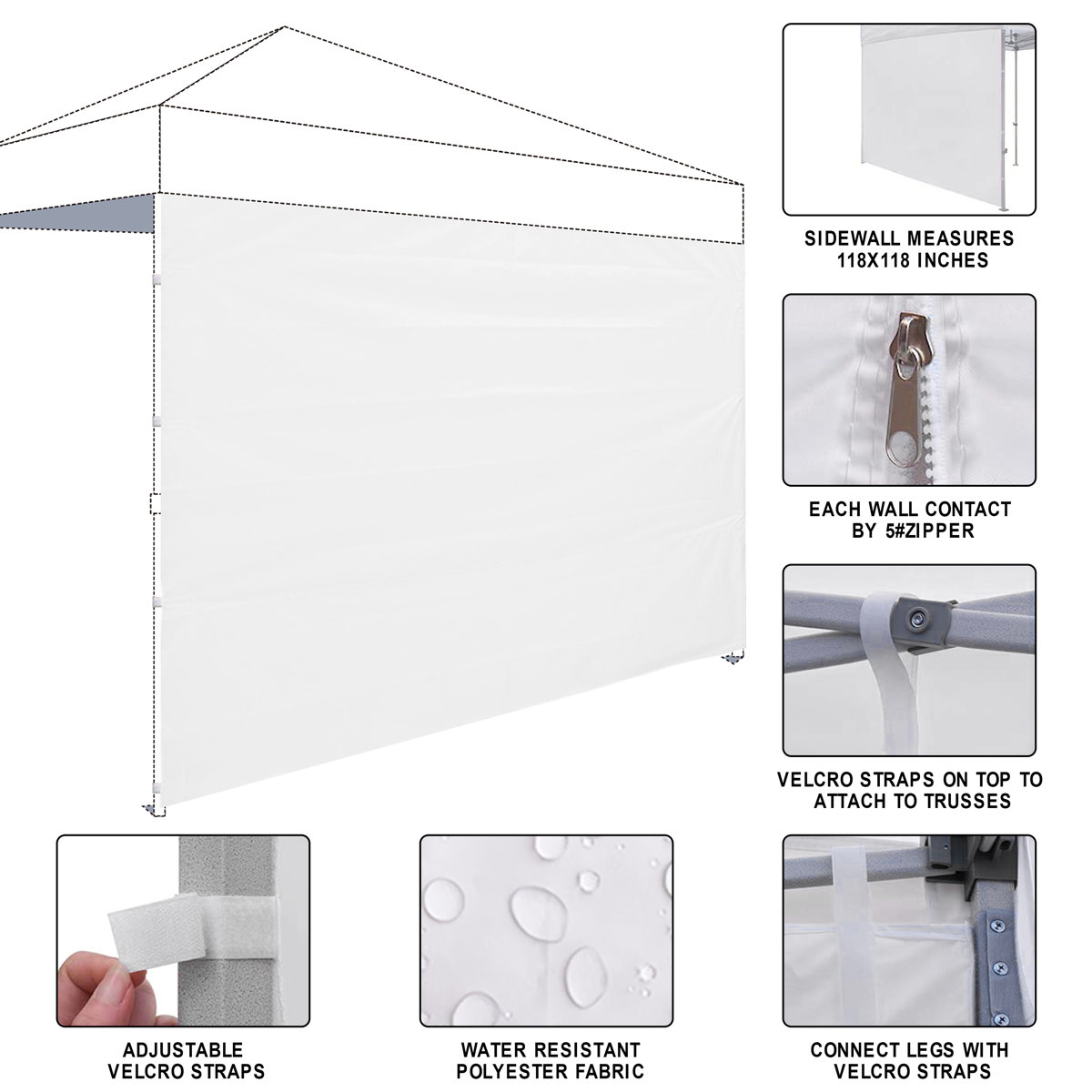 SIDEWALL MEASURES 118X118 INCHES

EACH WALL CONTACT BY 5#ZIPPER

VELCRO STRAPS ON TOP TO ATTACH TO TRUSSES

ADJUSTABLE VELCRO STRAPS

WATER RESISTANT POLYESTER FABRIC

CONNECT LEGS WITH VELCRO STRAPS