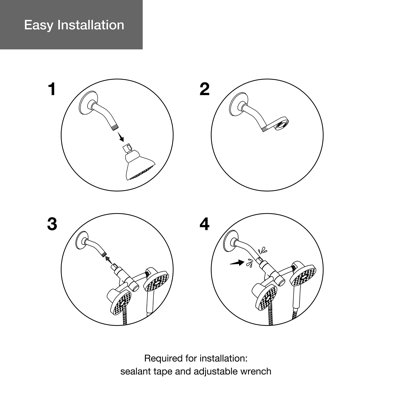 Easy Installation

1

2

3

4

Required for installation:
sealant tape and adjustable wrench