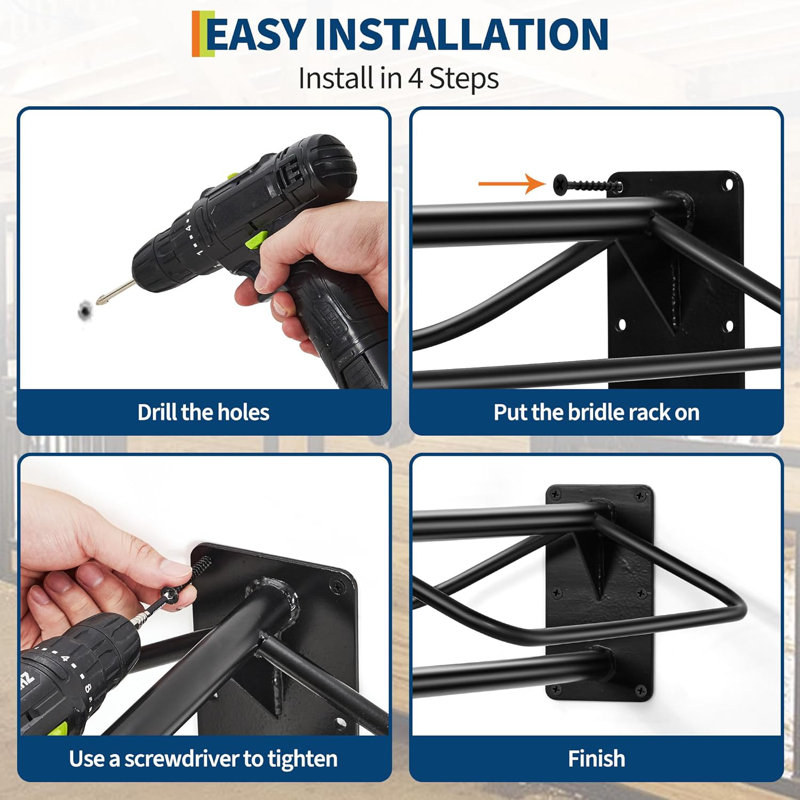 EASY INSTALLATION
Install in 4 Steps

Drill the holes

Put the bridle rack on

Use a screwdriver to tighten

Finish