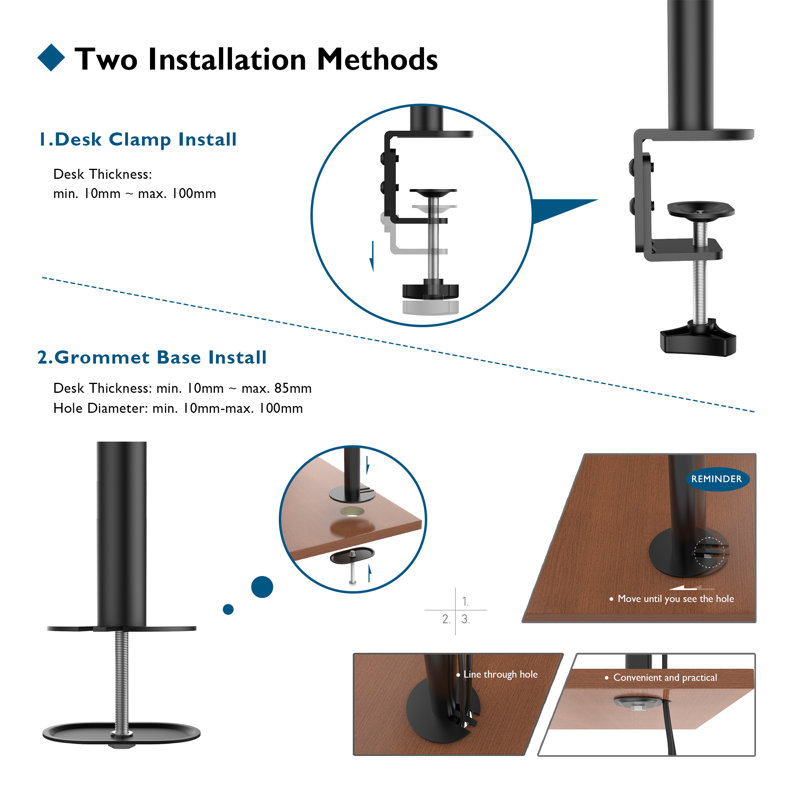 Two Installation Methods

1.Desk Clamp Install

Desk Thickness:
min. 10mm ~ max. 100mm

2.Grommet Base Install

Desk Thickness: min. 10mm ~ max. 85mm
Hole Diameter: min. 10mm-max. 100mm

REMINDER

• Move until you see the hole

1.
2. 3.

• Line through hole

• Convenient and practical