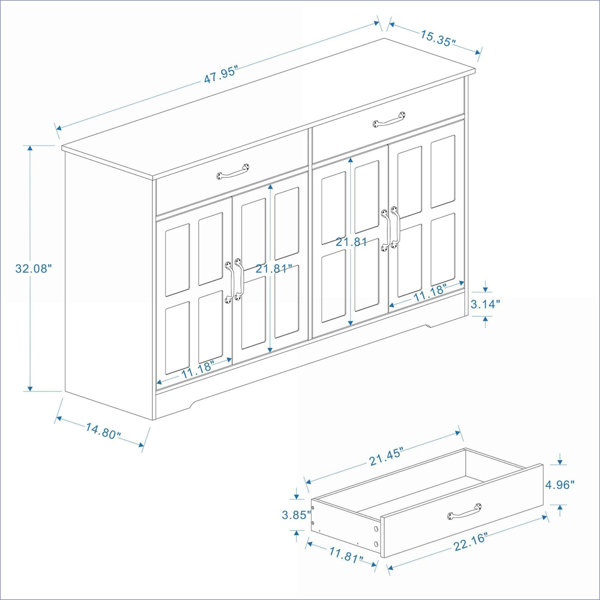 47.95"
15.35"
32.08"
21.81"
21.81
11.18"
11.18"
3.14"
14.80"
21.45"
4.96"
3.85"
11.81"
22.16"