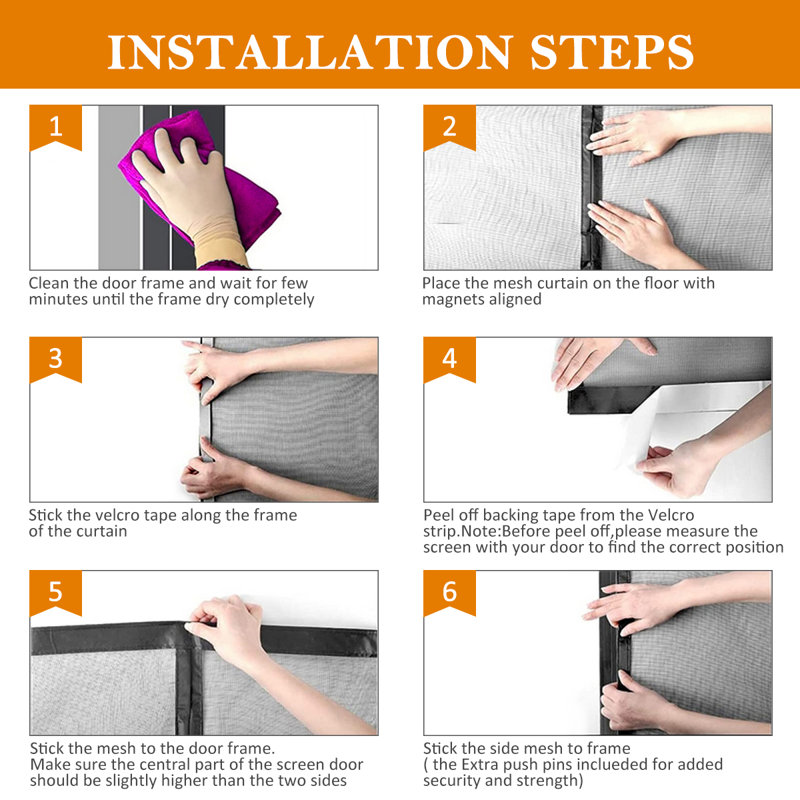 INSTALLATION STEPS

1

Clean the door frame and wait for few minutes until the frame dry completely

2

Place the mesh curtain on the floor with magnets aligned

3

Stick the velcro tape along the frame of the curtain

4

Peel off backing tape from the Velcro strip.Note:Before peel off,please measure the screen with your door to find the correct position

5

Stick the mesh to the door frame.
Make sure the central part of the screen door should be slightly higher than the two sides

6

Stick the side mesh to frame
( the Extra push pins inclueded for added security and strength)