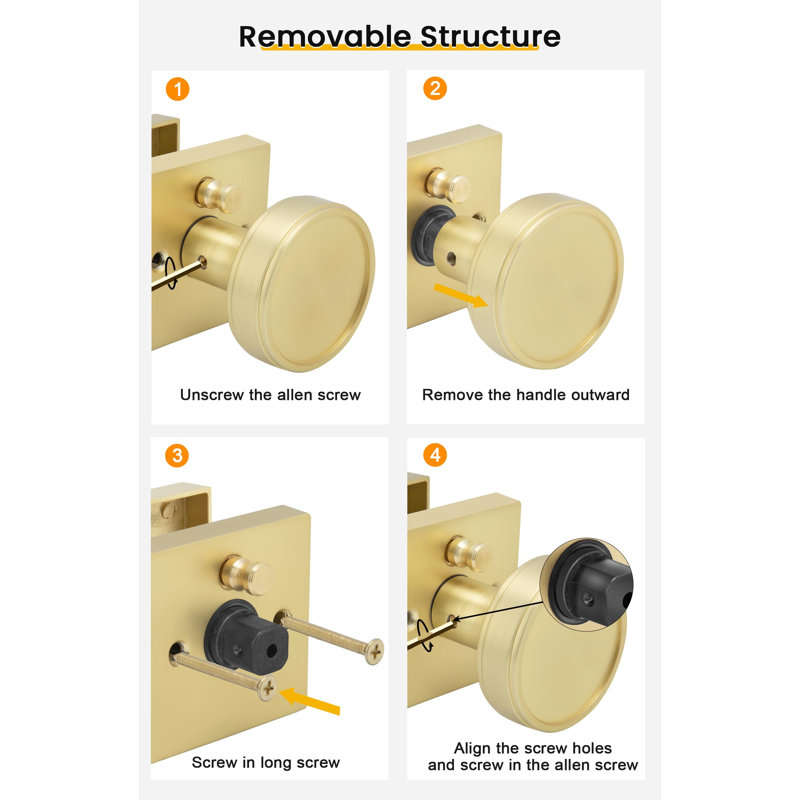 Removable Structure

1

Unscrew the allen screw

2

Remove the handle outward

3

Screw in long screw

4

Align the screw holes and screw in the allen screw