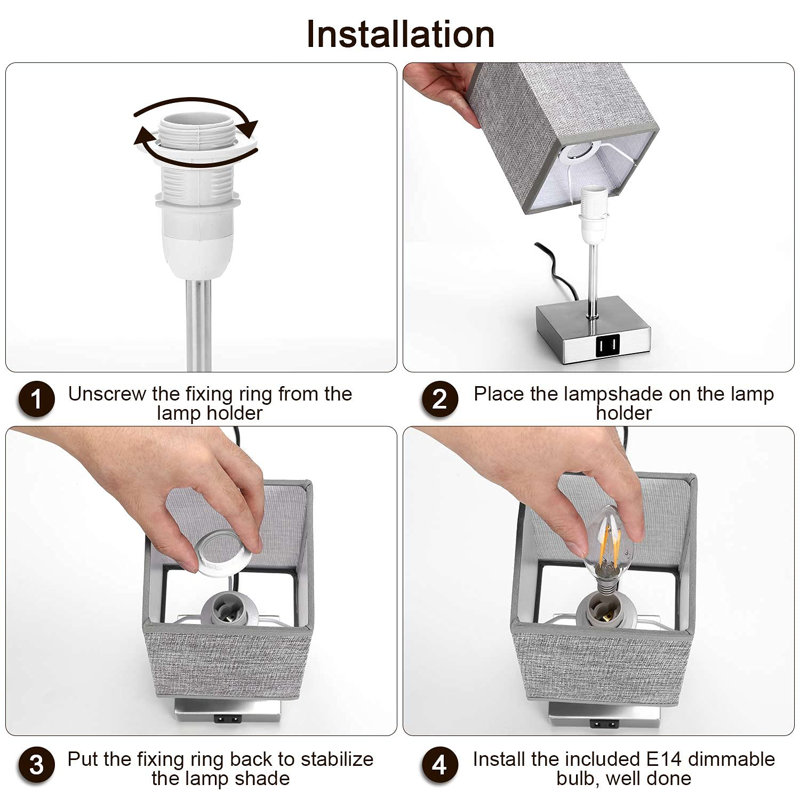 Installation

1 Unscrew the fixing ring from the lamp holder

2 Place the lampshade on the lamp holder

3 Put the fixing ring back to stabilize the lamp shade

4 Install the included E14 dimmable bulb, well done