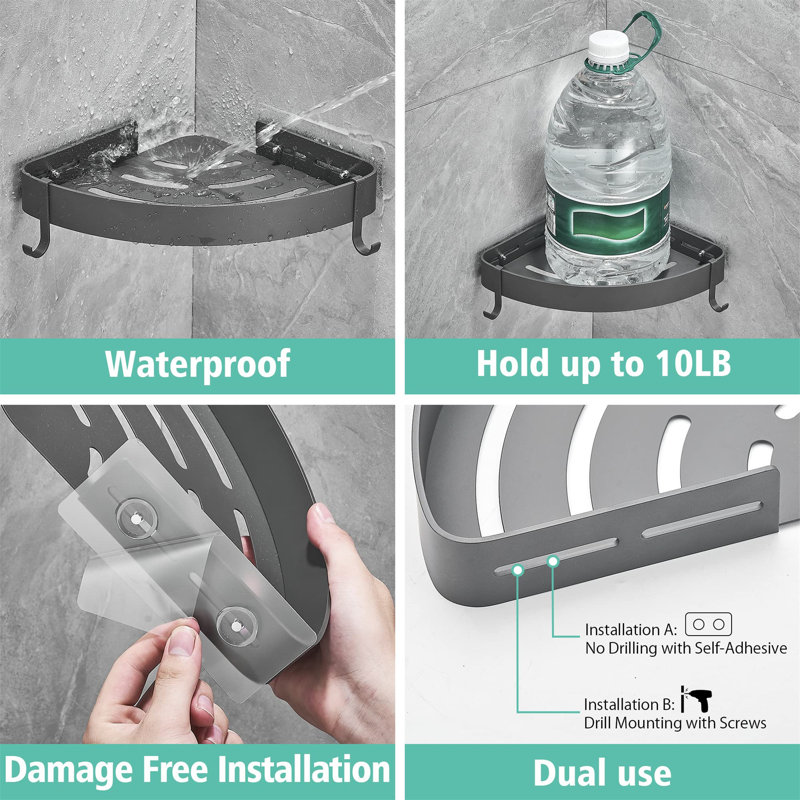 Waterproof

Hold up to 10LB

Damage Free Installation

Installation A:
No Drilling with Self-Adhesive

Installation B:
Drill Mounting with Screws

Dual use