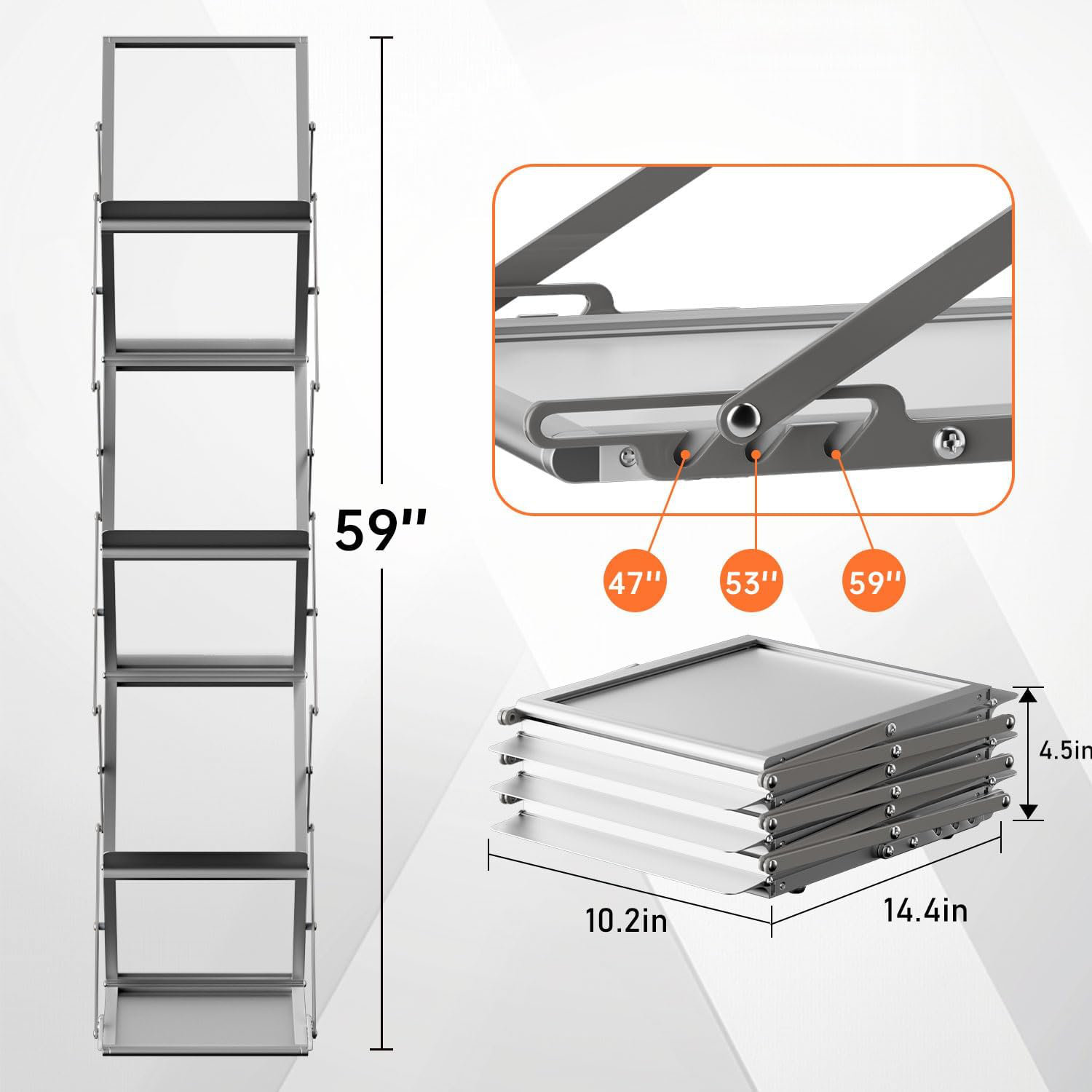 59''

47''

53''

59''

4.5in

10.2in

14.4in