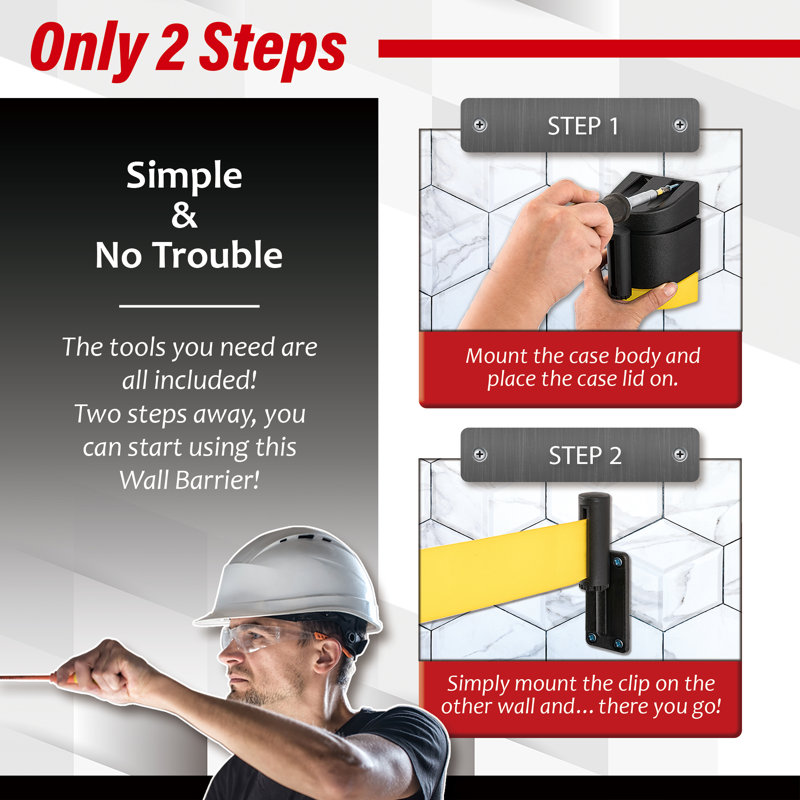 Only 2 Steps

Simple
&
No Trouble

The tools you need are all included!
Two steps away, you can start using this Wall Barrier!

STEP 1

Mount the case body and place the case lid on.

STEP 2

Simply mount the clip on the other wall and... there you go!