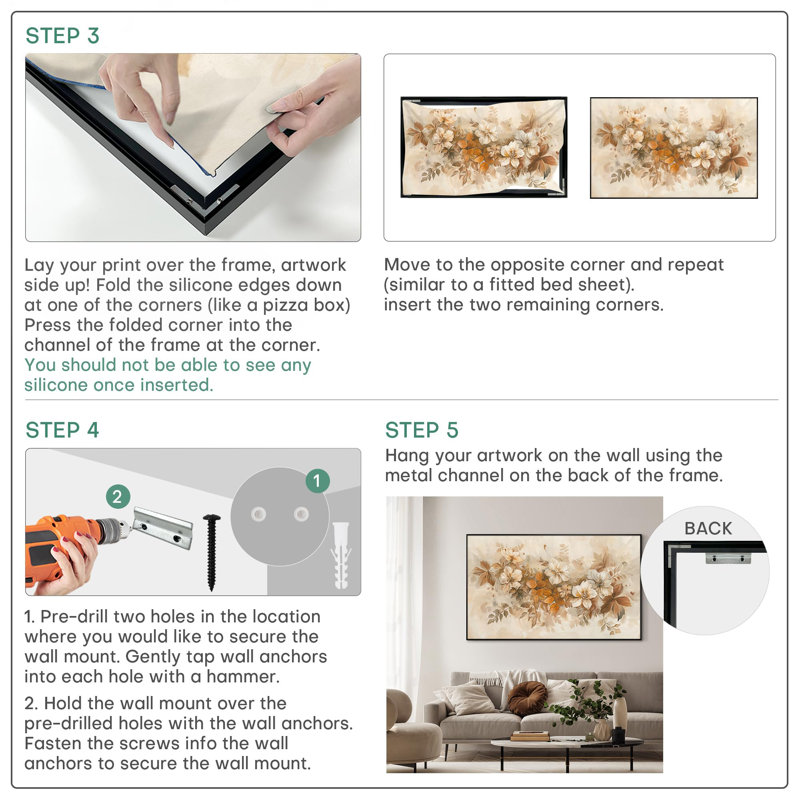 STEP 3

Lay your print over the frame, artwork side up! Fold the silicone edges down at one of the corners (like a pizza box) Press the folded corner into the channel of the frame at the corner. You should not be able to see any silicone once inserted.

Move to the opposite corner and repeat (similar to a fitted bed sheet). insert the two remaining corners.

STEP 4

2

1

1. Pre-drill two holes in the location where you would like to secure the wall mount. Gently tap wall anchors into each hole with a hammer.

2. Hold the wall mount over the pre-drilled holes with the wall anchors. Fasten the screws info the wall anchors to secure the wall mount.

STEP 5

Hang your artwork on the wall using the metal channel on the back of the frame.

BACK