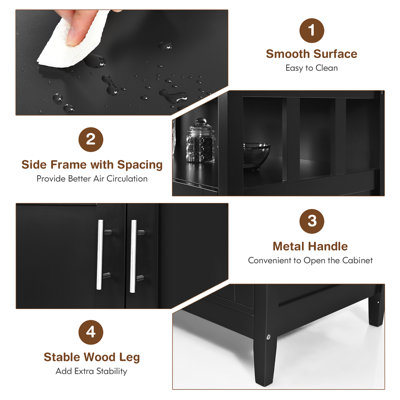 1
Smooth Surface
Easy to Clean

2
Side Frame with Spacing
Provide Better Air Circulation

3
Metal Handle
Convenient to Open the Cabinet

4
Stable Wood Leg
Add Extra Stability