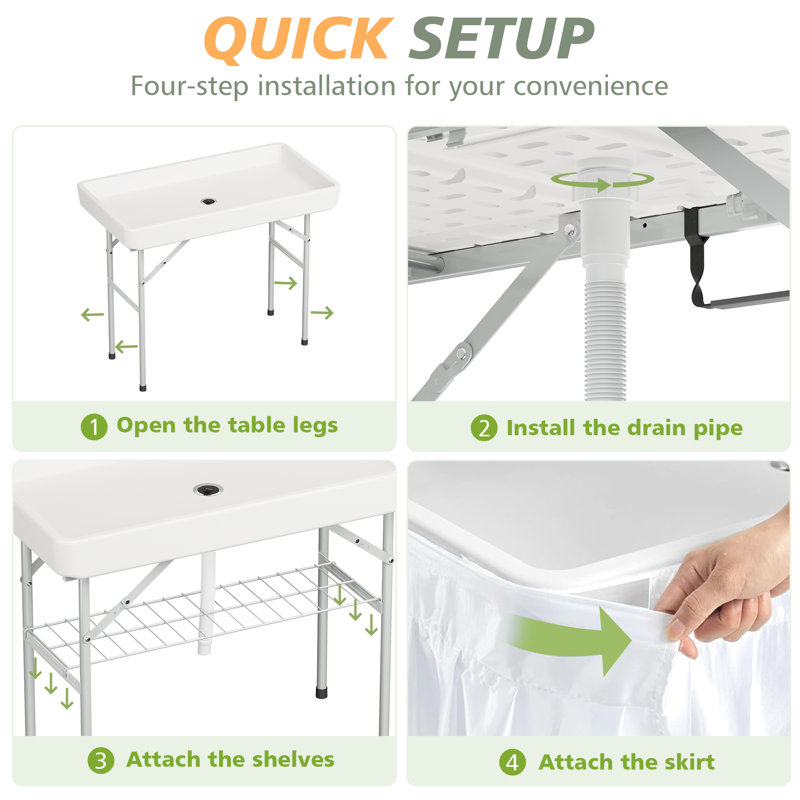 QUICK SETUP

Four-step installation for your convenience

1 Open the table legs

2 Install the drain pipe

3 Attach the shelves

4 Attach the skirt