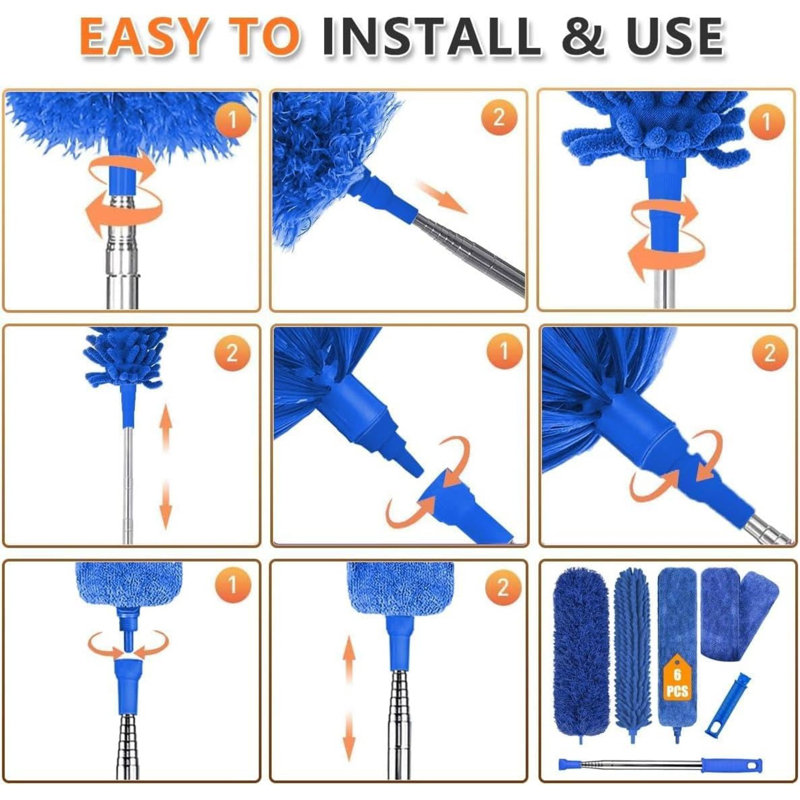 EASY TO INSTALL & USE

1

2

1

2

1

2

1

2

6 PCS