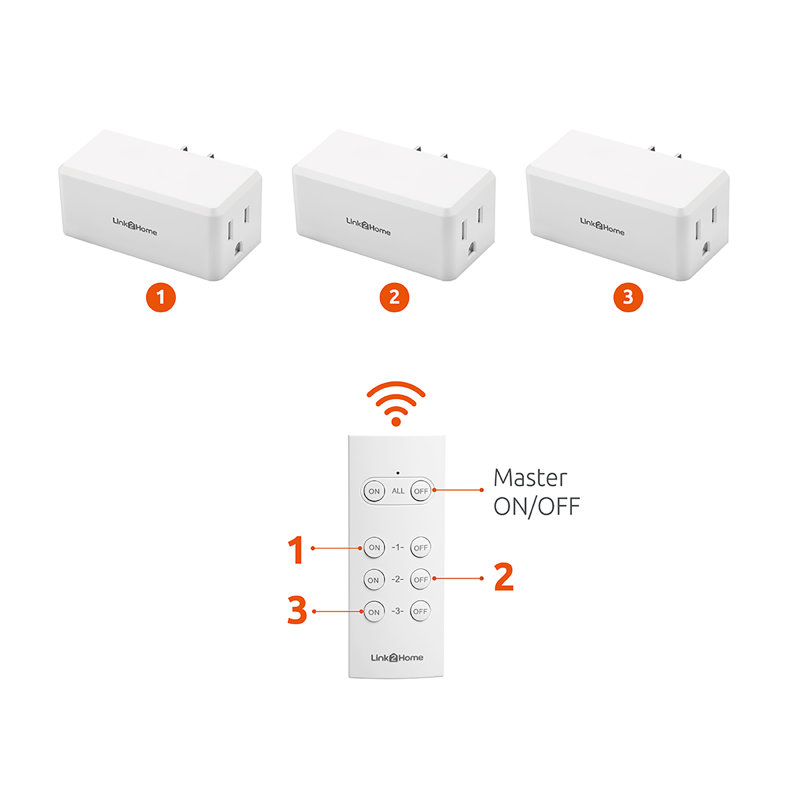 Link2Home
Link2Home
Link2Home

1
2
3

ON ALL OFF
Master ON/OFF

1
ON -1- OFF
ON -2- OFF
2
3
ON -3- OFF

Link2Home