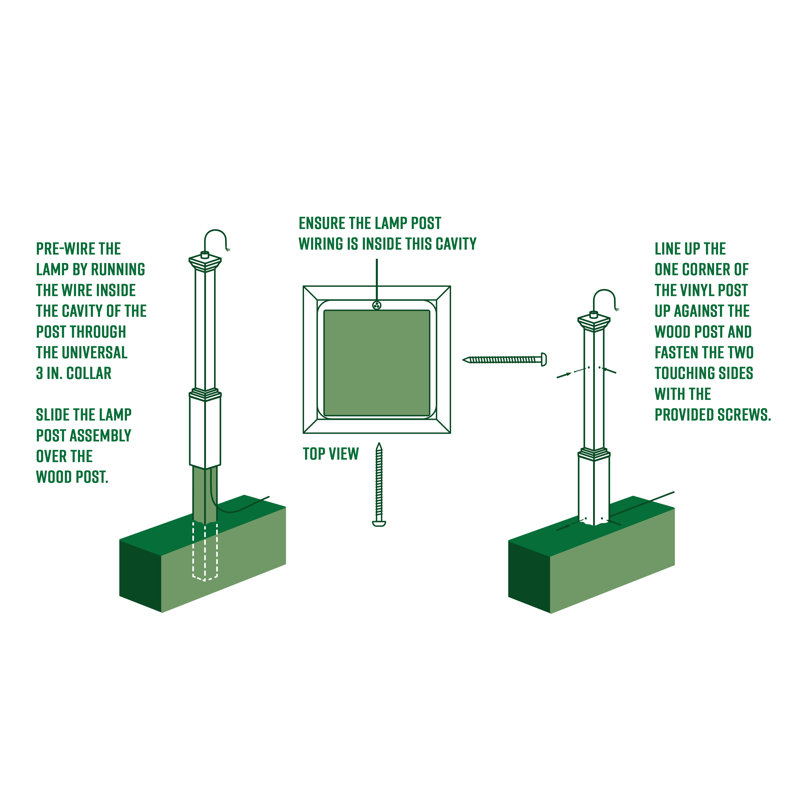 PRE-WIRE THE LAMP BY RUNNING THE WIRE INSIDE THE CAVITY OF THE POST THROUGH THE UNIVERSAL 3 IN. COLLAR

SLIDE THE LAMP POST ASSEMBLY OVER THE WOOD POST.

ENSURE THE LAMP POST WIRING IS INSIDE THIS CAVITY

TOP VIEW

LINE UP THE ONE CORNER OF THE VINYL POST UP AGAINST THE WOOD POST AND FASTEN THE TWO TOUCHING SIDES WITH THE PROVIDED SCREWS.