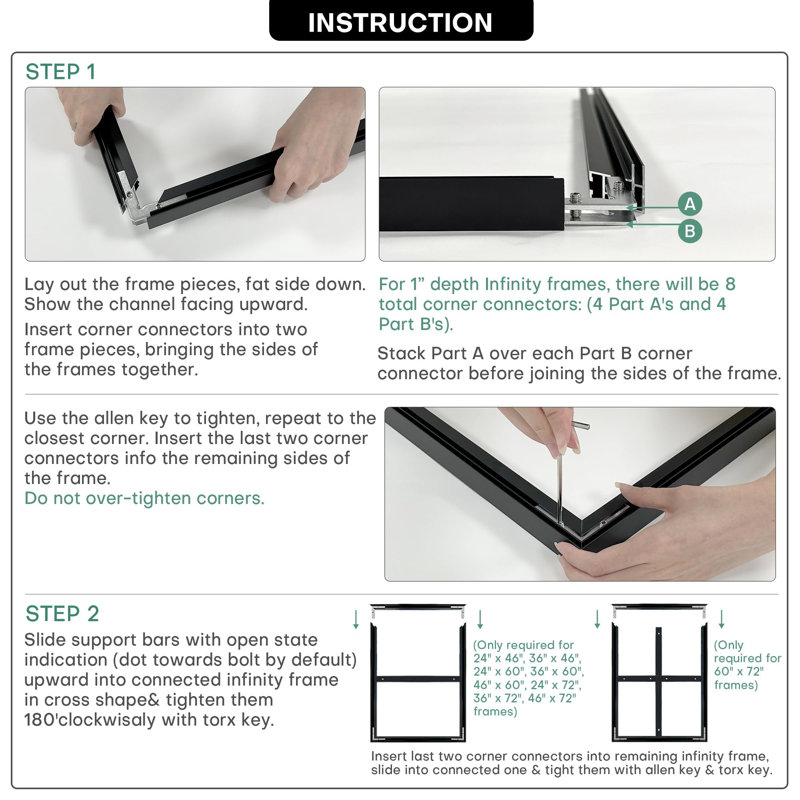 INSTRUCTION

STEP 1

A

B

Lay out the frame pieces, fat side down. Show the channel facing upward.

Insert corner connectors into two frame pieces, bringing the sides of the frames together.

For 1" depth Infinity frames, there will be 8 total corner connectors: (4 Part A's and 4 Part B's).

Stack Part A over each Part B corner connector before joining the sides of the frame.

Use the allen key to tighten, repeat to the closest corner. Insert the last two corner connectors info the remaining sides of the frame.
Do not over-tighten corners.

STEP 2

Slide support bars with open state indication (dot towards bolt by default) upward into connected infinity frame in cross shape& tighten them 180'clockwisaly with torx key.

(Only required for 24" x 46", 36" x 46", 24" x 60", 36" x 60", 46" x 60", 24" x 72", 36" x 72", 46" x 72" frames)

(Only required for 60" x 72" frames)

Insert last two corner connectors into remaining infinity frame, slide into connected one & tight them with allen key & torx key.