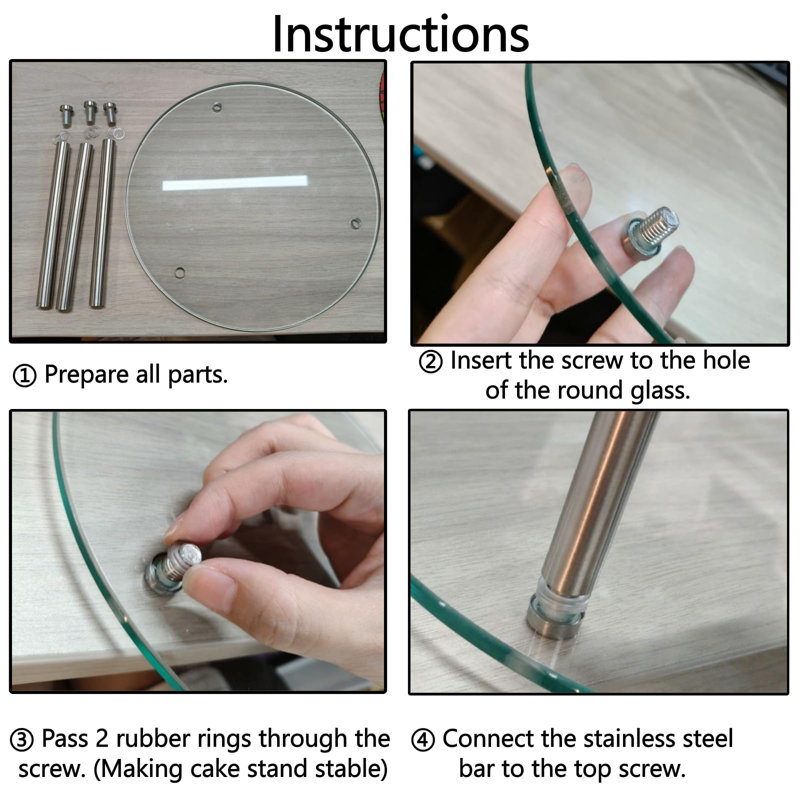 Instructions

① Prepare all parts.

② Insert the screw to the hole of the round glass.

③ Pass 2 rubber rings through the screw. (Making cake stand stable)

④ Connect the stainless steel bar to the top screw.