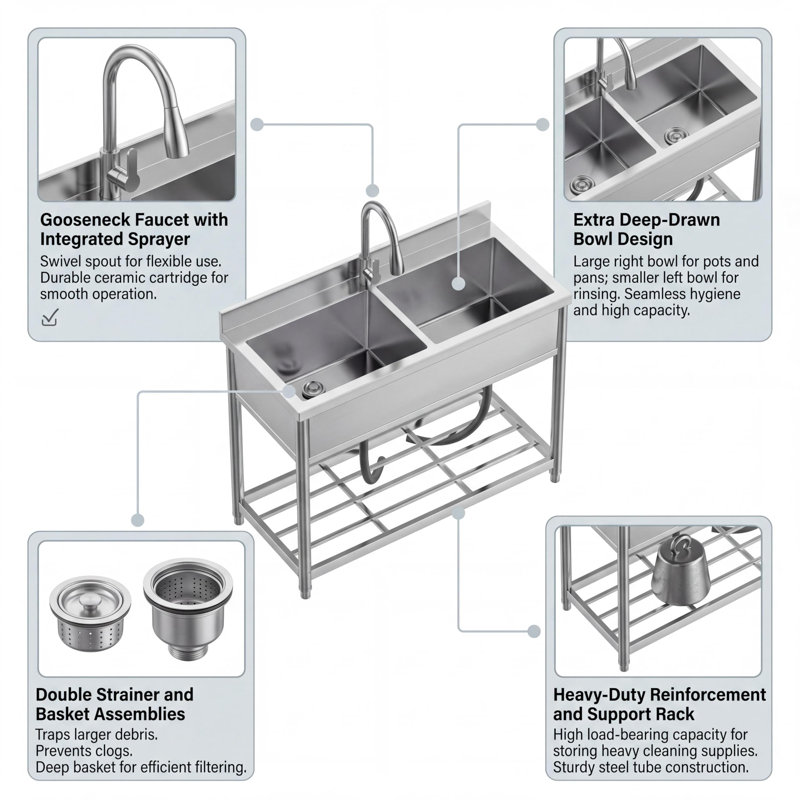 Gooseneck Faucet with Integrated Sprayer

Swivel spout for flexible use. Durable ceramic cartridge for smooth operation.

Extra Deep-Drawn Bowl Design

Large right bowl for pots and pans; smaller left bowl for rinsing. Seamless hygiene and high capacity.

Double Strainer and Basket Assemblies

Traps larger debris. Prevents clogs. Deep basket for efficient filtering.

Heavy-Duty Reinforcement and Support Rack

High load-bearing capacity for storing heavy cleaning supplies. Sturdy steel tube construction.