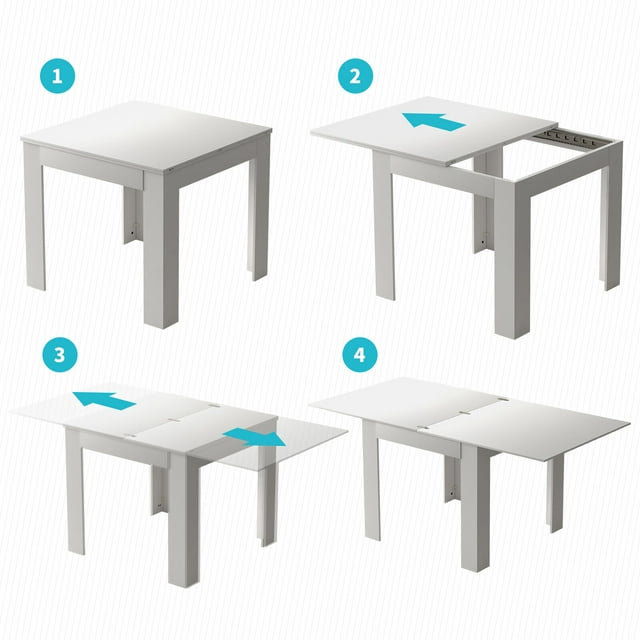 1

2

3

4