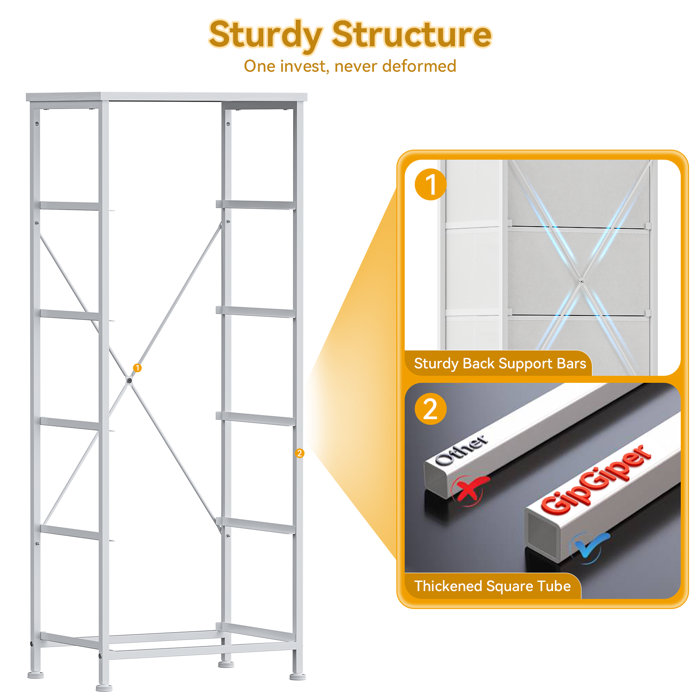 Sturdy Structure
One invest, never deformed

1
2

1
Sturdy Back Support Bars

2
Other
GipGiper
Thickened Square Tube