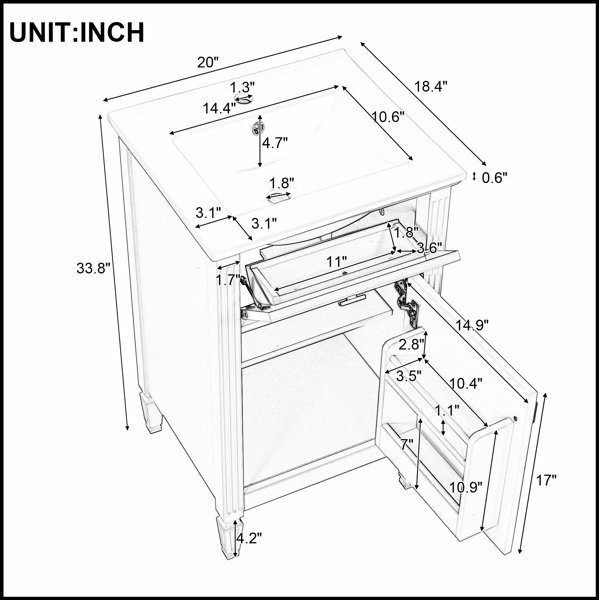 UNIT:INCH

20"
18.4"
1.3"
14.4"
10.6"
4.7"
0.6"
1.8"
3.1"
3.1"
33.8"
1.8"
3.6"
11"
1.7"
14.9"
2.8"
3.5"
10.4"
1.1"
7"
10.9"
17"
4.2"