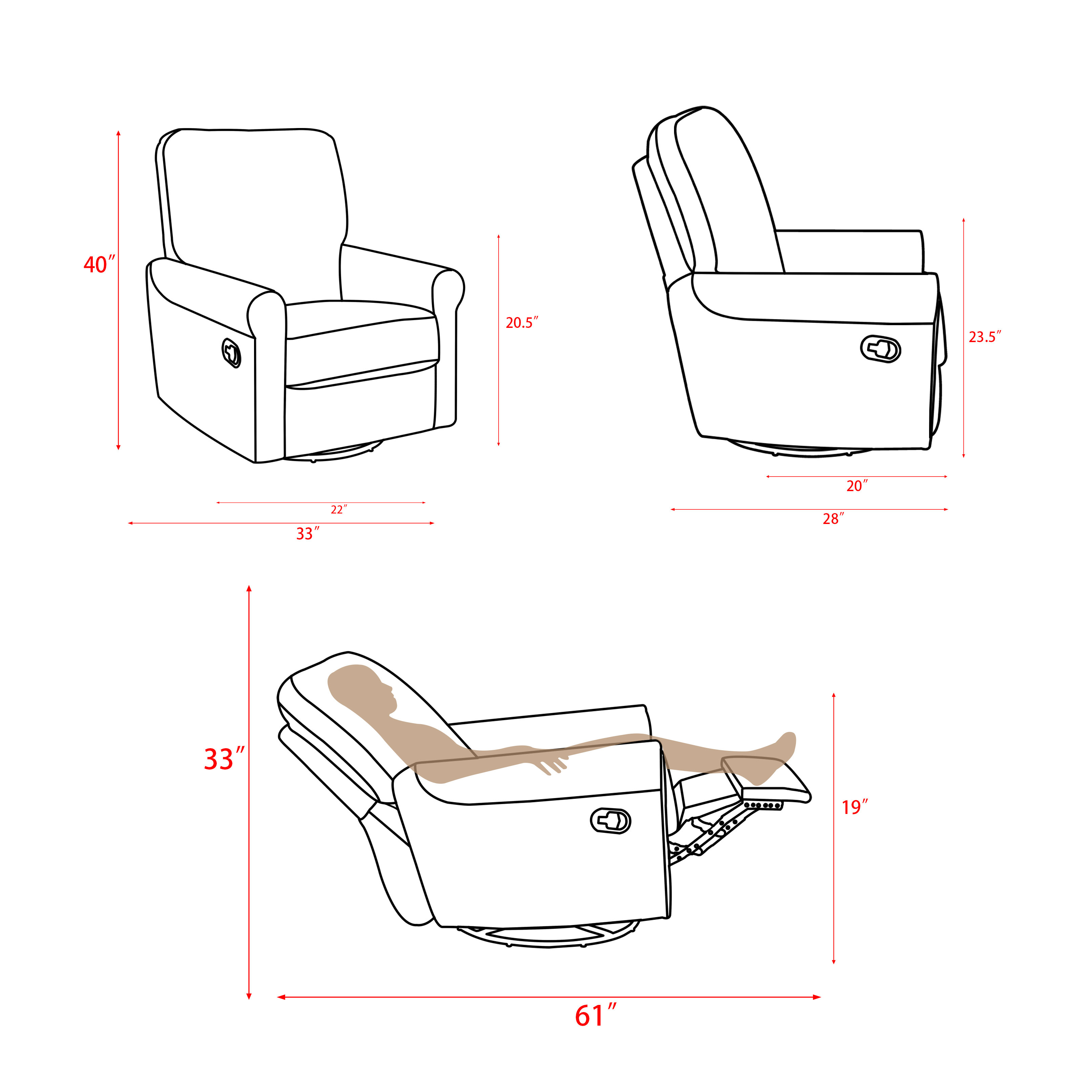 40″

20.5″

22″

33″

23.5″

20″

28″

33″

19″

61″