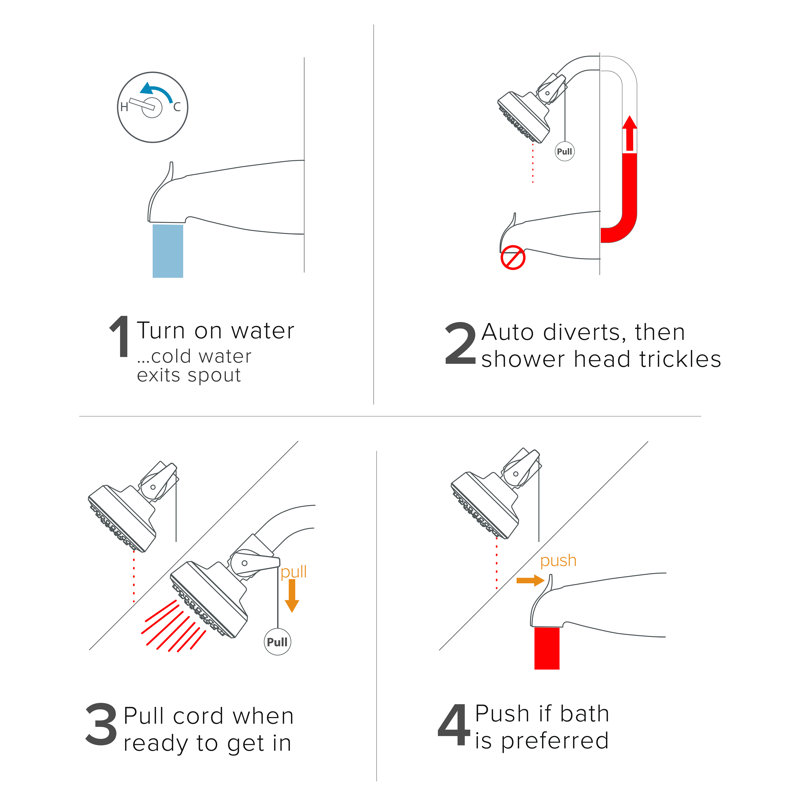 H C

1 Turn on water
...cold water exits spout

Pull

2 Auto diverts, then shower head trickles

pull

Pull

3 Pull cord when ready to get in

push

4 Push if bath is preferred