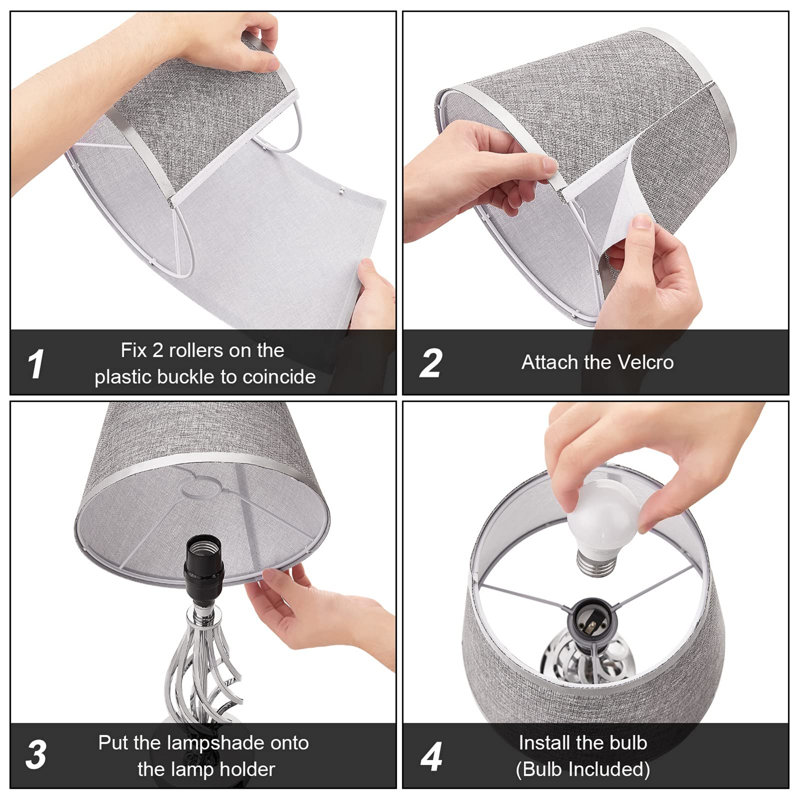 1 Fix 2 rollers on the plastic buckle to coincide

2 Attach the Velcro

3 Put the lampshade onto the lamp holder

4 Install the bulb (Bulb Included)