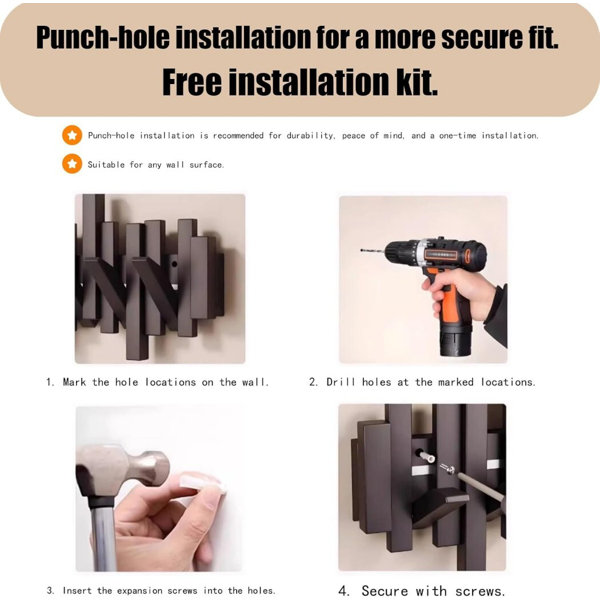 Punch-hole installation for a more secure fit.
Free installation kit.

Punch-hole installation is recommended for durability, peace of mind, and a one-time installation.

Suitable for any wall surface.

1. Mark the hole locations on the wall.

2. Drill holes at the marked locations.

3. Insert the expansion screws into the holes.

4. Secure with screws.