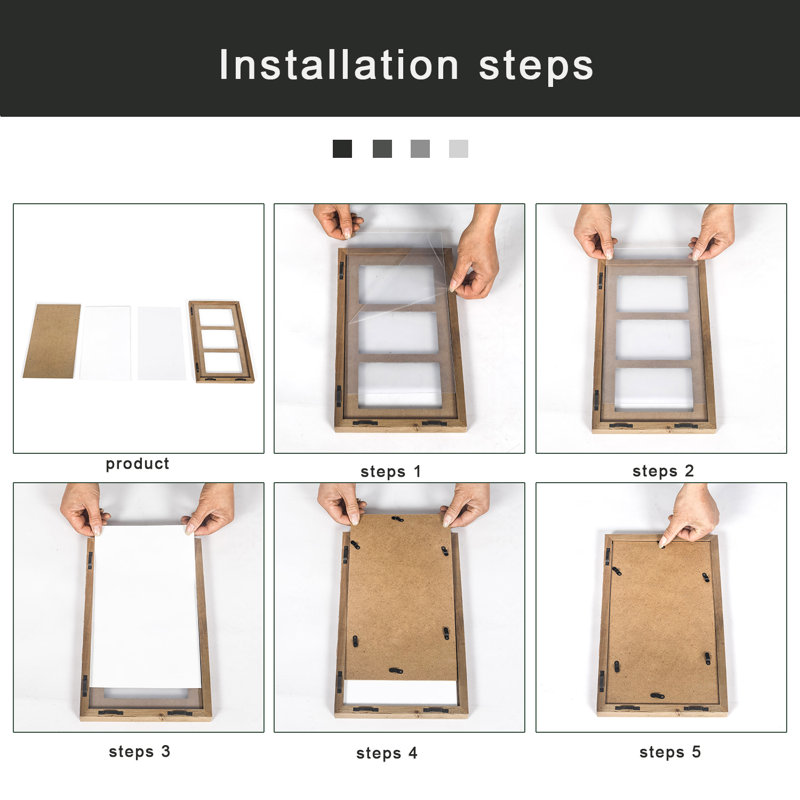 Installation steps

product

steps 1

steps 2

steps 3

steps 4

steps 5