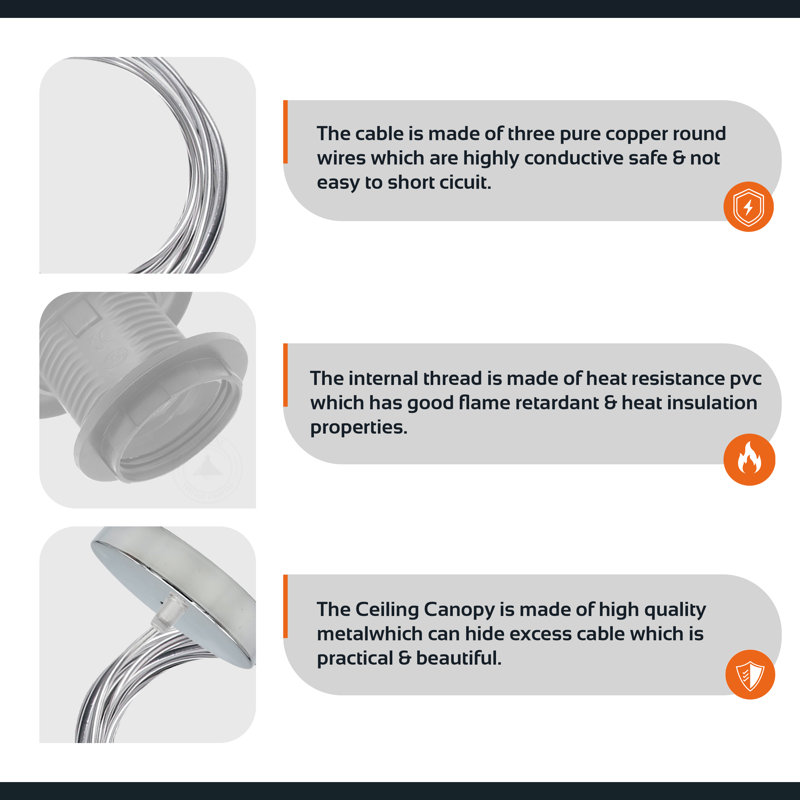 The cable is made of three pure copper round wires which are highly conductive safe & not easy to short cicuit.

The internal thread is made of heat resistance pvc which has good flame retardant & heat insulation properties.

The Ceiling Canopy is made of high quality metalwhich can hide excess cable which is practical & beautiful.