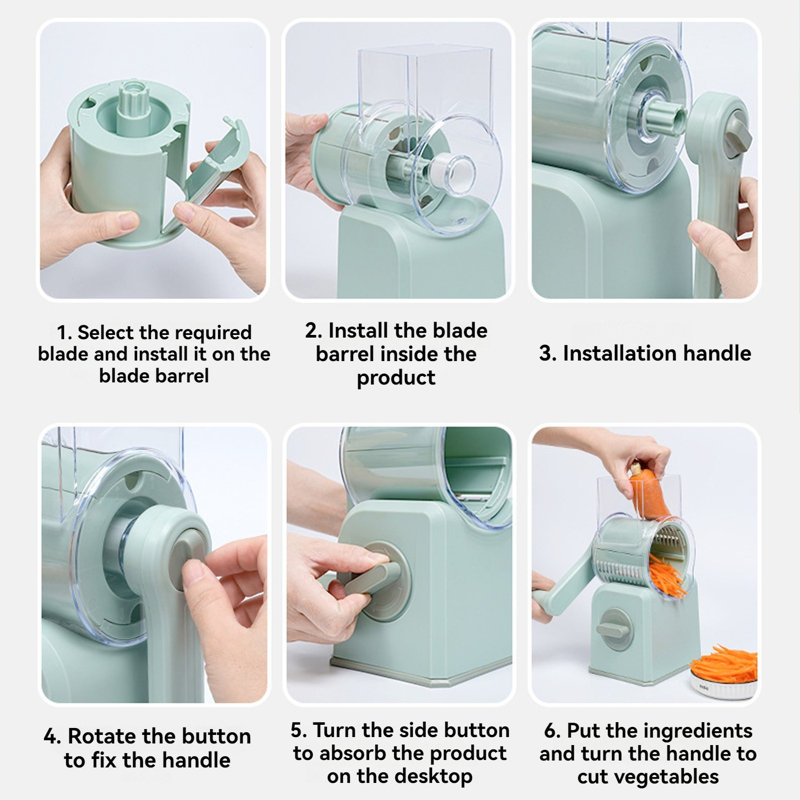 1. Select the required blade and install it on the blade barrel

2. Install the blade barrel inside the product

3. Installation handle

4. Rotate the button to fix the handle

5. Turn the side button to absorb the product on the desktop

6. Put the ingredients and turn the handle to cut vegetables