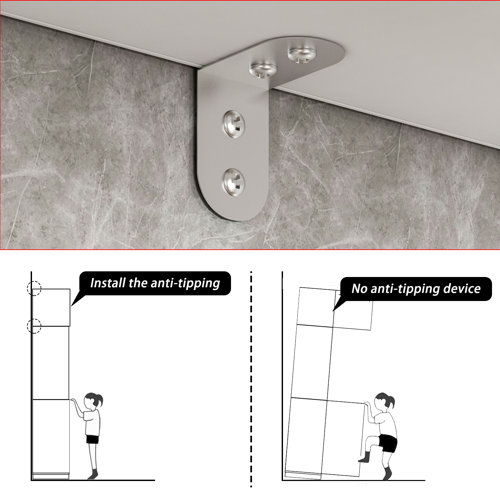 Install the anti-tipping

No anti-tipping device