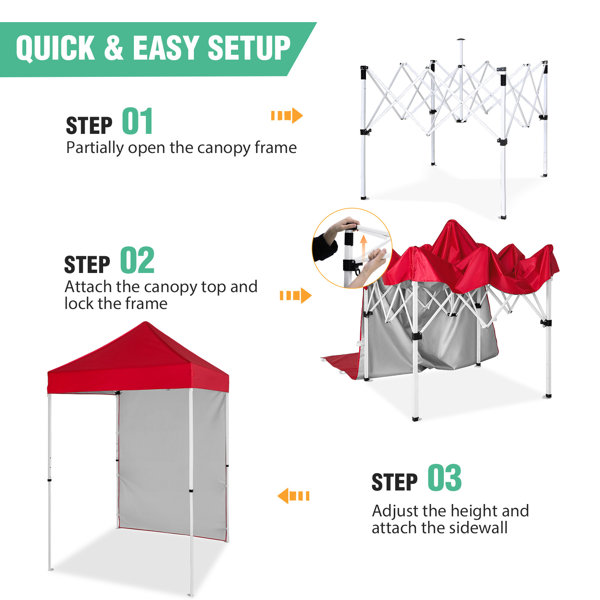 QUICK & EASY SETUP

STEP 01
Partially open the canopy frame

STEP 02
Attach the canopy top and lock the frame

STEP 03
Adjust the height and attach the sidewall