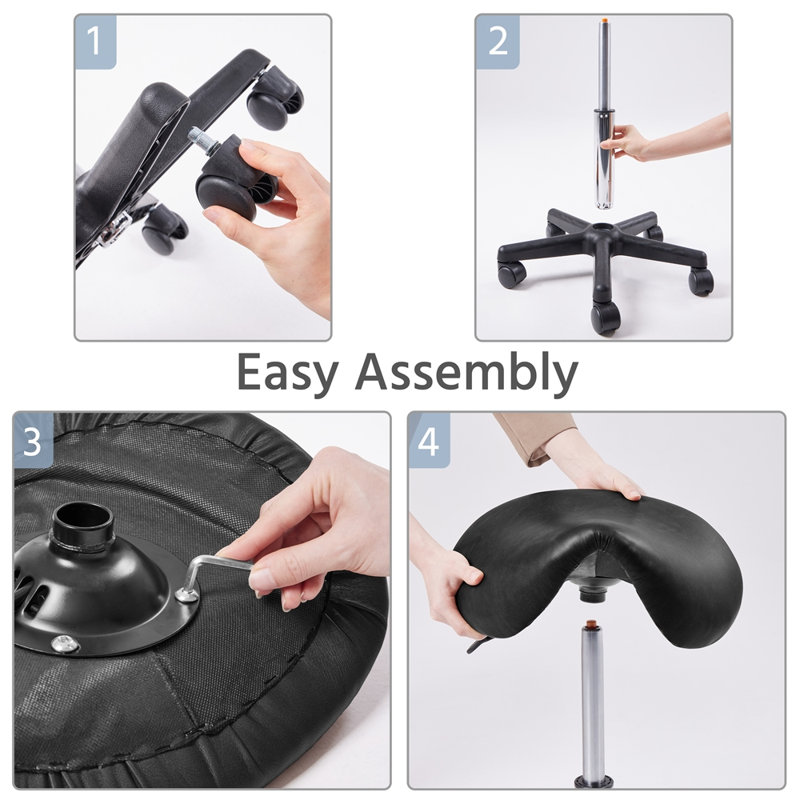 1

2

Easy Assembly

3

4