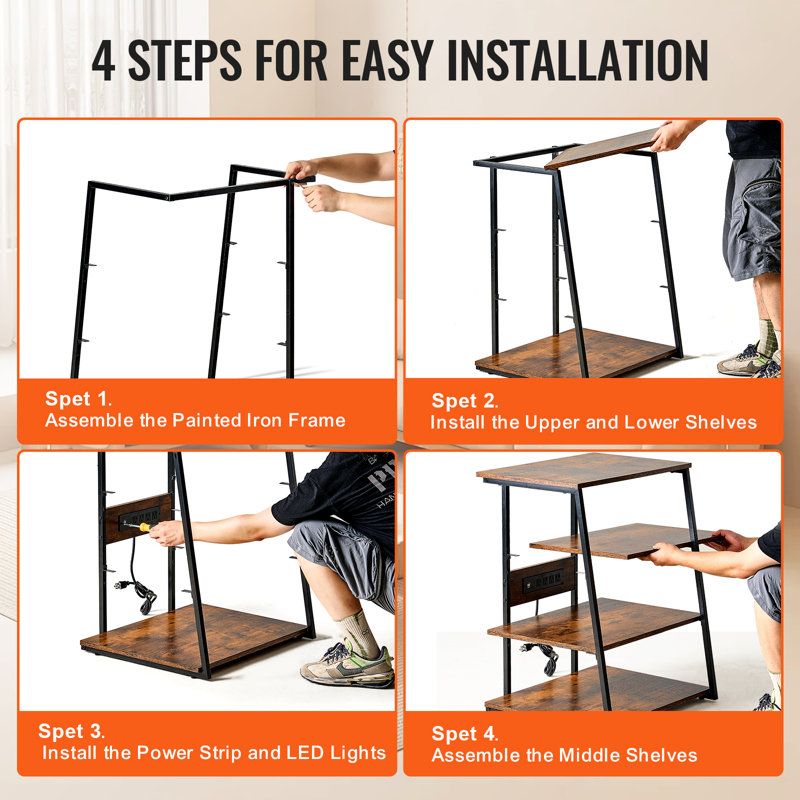 4 STEPS FOR EASY INSTALLATION

Spet 1.
Assemble the Painted Iron Frame

Spet 2.
Install the Upper and Lower Shelves

Spet 3.
Install the Power Strip and LED Lights

Spet 4.
Assemble the Middle Shelves