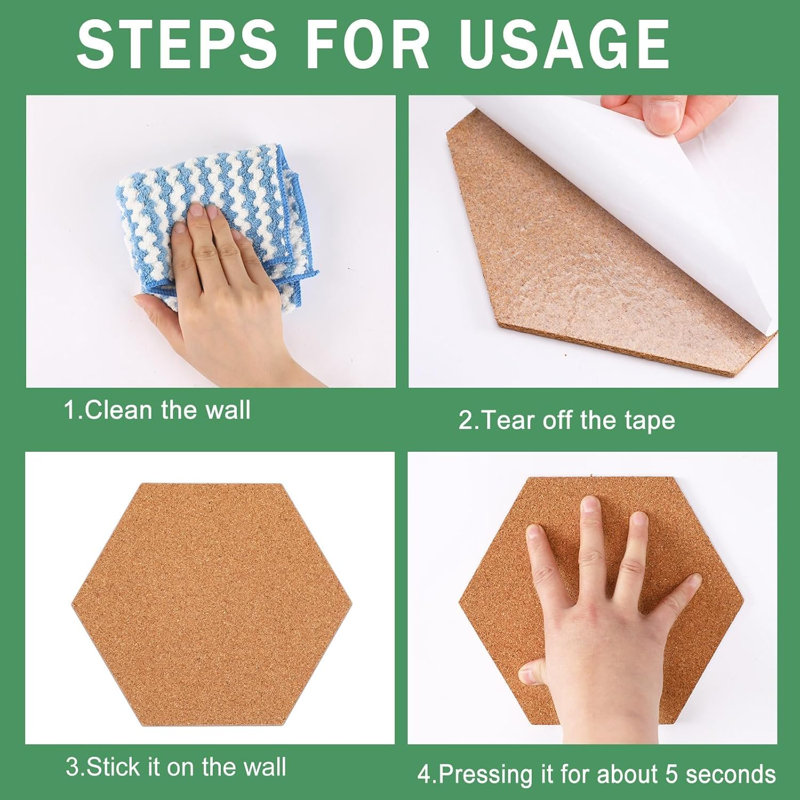 STEPS FOR USAGE

1.Clean the wall

2.Tear off the tape

3.Stick it on the wall

4.Pressing it for about 5 seconds