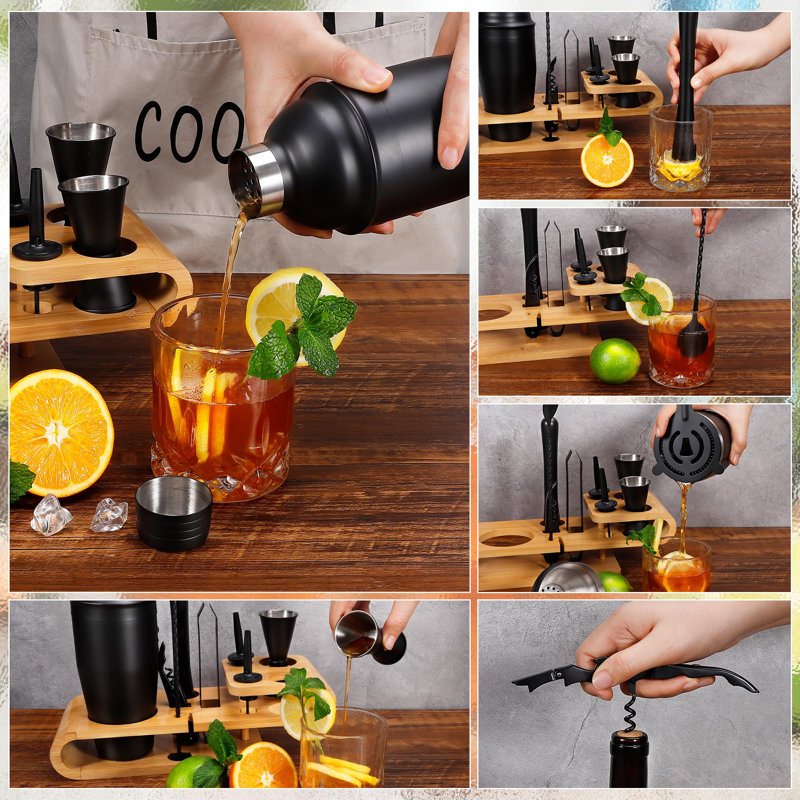 COO