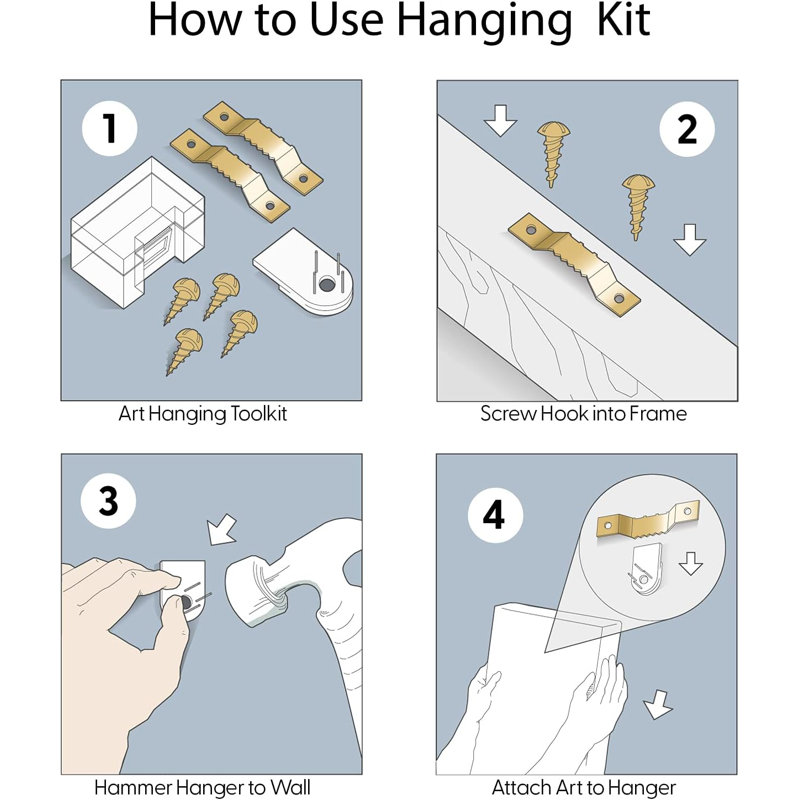 How to Use Hanging Kit

1

Art Hanging Toolkit

2

Screw Hook into Frame

3

Hammer Hanger to Wall

4

Attach Art to Hanger