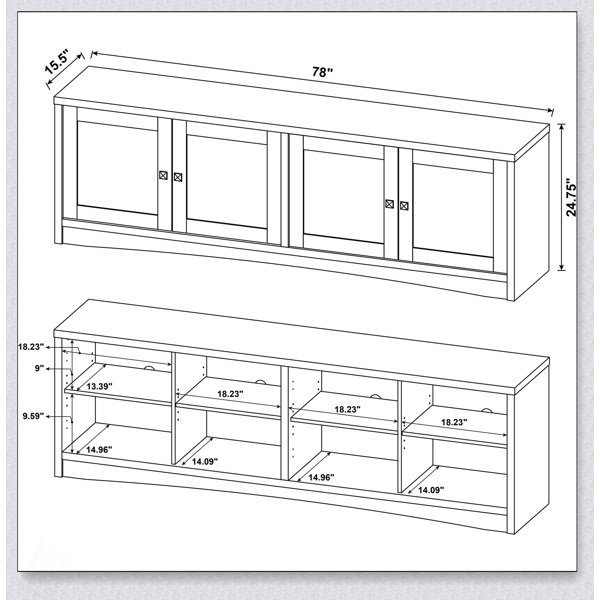 15.5"
78"
24.75"
18.23"
9"
13.39"
18.23"
18.23"
18.23"
9.59"
14.96"
14.09"
14.96"
14.09"