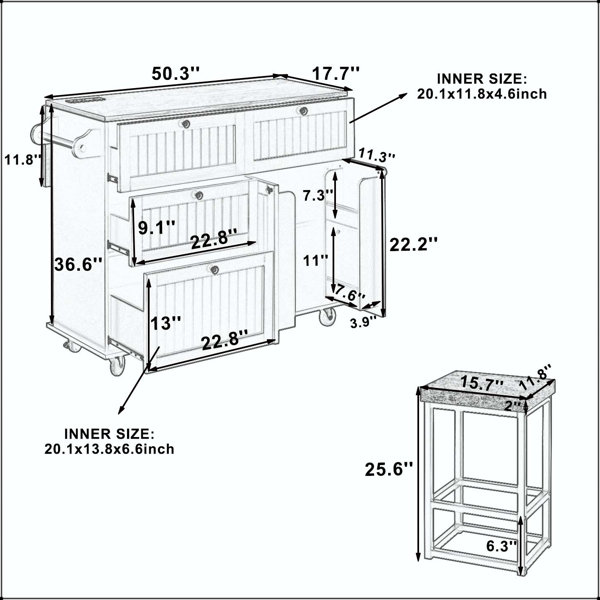 50.3''
17.7''
INNER SIZE:
20.1x11.8x4.6inch
11.8''
11.3''
7.3''
9.1''
22.8''
22.2''
36.6''
11''
7.6''
3.9''
13''
22.8''
INNER SIZE:
20.1x13.8x6.6inch
15.7''
11.8''
2''
25.6''
6.3''