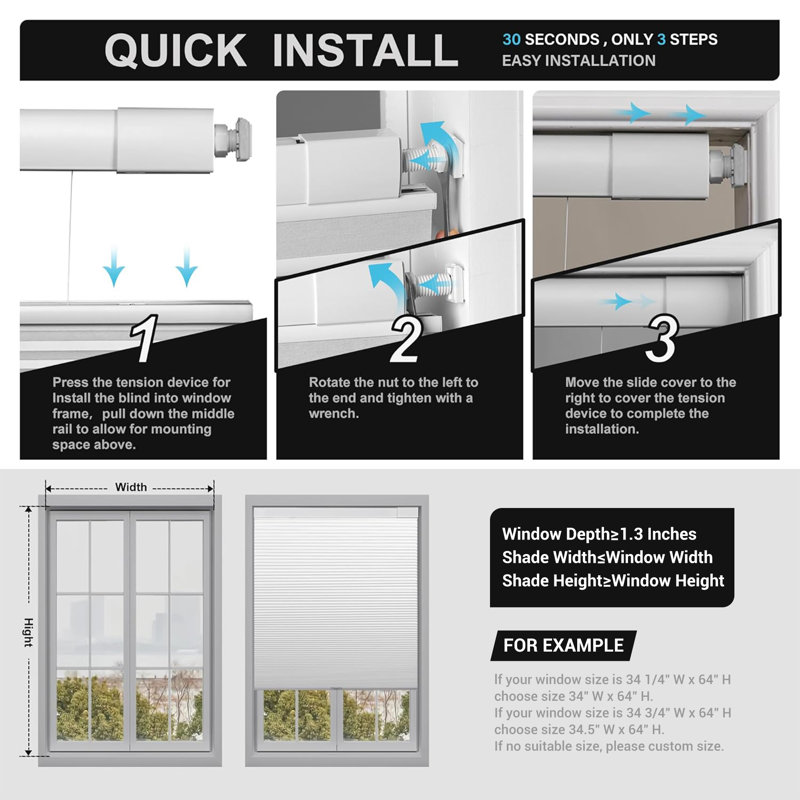 QUICK INSTALL
30 SECONDS , ONLY 3 STEPS
EASY INSTALLATION

1
Press the tension device for Install the blind into window frame, pull down the middle rail to allow for mounting space above.

2
Rotate the nut to the left to the end and tighten with a wrench.

3
Move the slide cover to the right to cover the tension device to complete the installation.

Width
Hight

Window Depth≥1.3 Inches
Shade Width≤Window Width
Shade Height≥Window Height

FOR EXAMPLE
If your window size is 34 1/4" W x 64" H
choose size 34" W x 64" H.
If your window size is 34 3/4" W x 64" H
choose size 34.5" W x 64" H.
If no suitable size, please custom size.