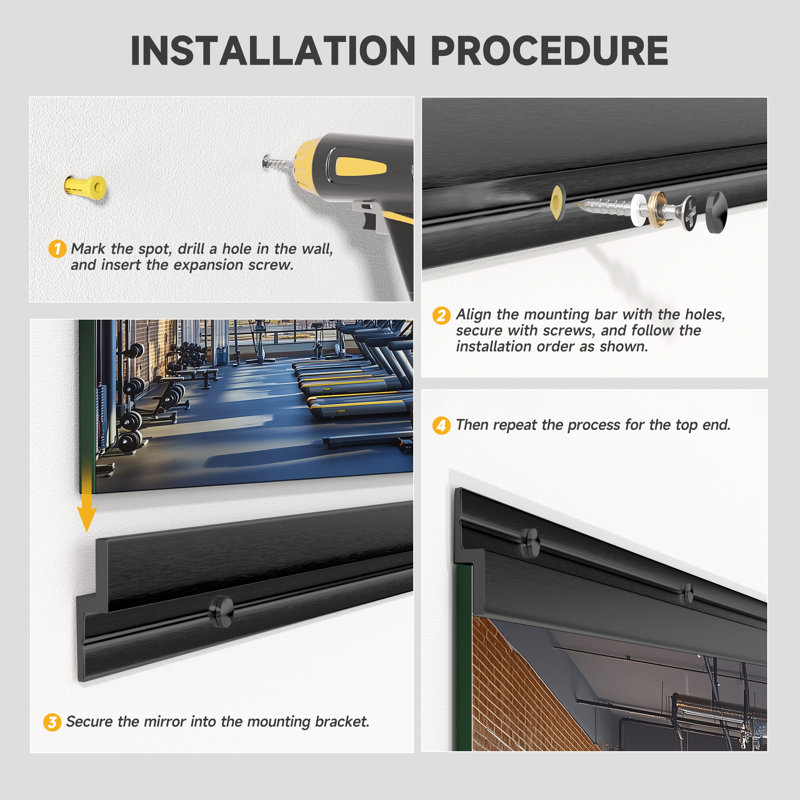 INSTALLATION PROCEDURE

1 Mark the spot, drill a hole in the wall, and insert the expansion screw.

2 Align the mounting bar with the holes, secure with screws, and follow the installation order as shown.

3 Secure the mirror into the mounting bracket.

4 Then repeat the process for the top end.